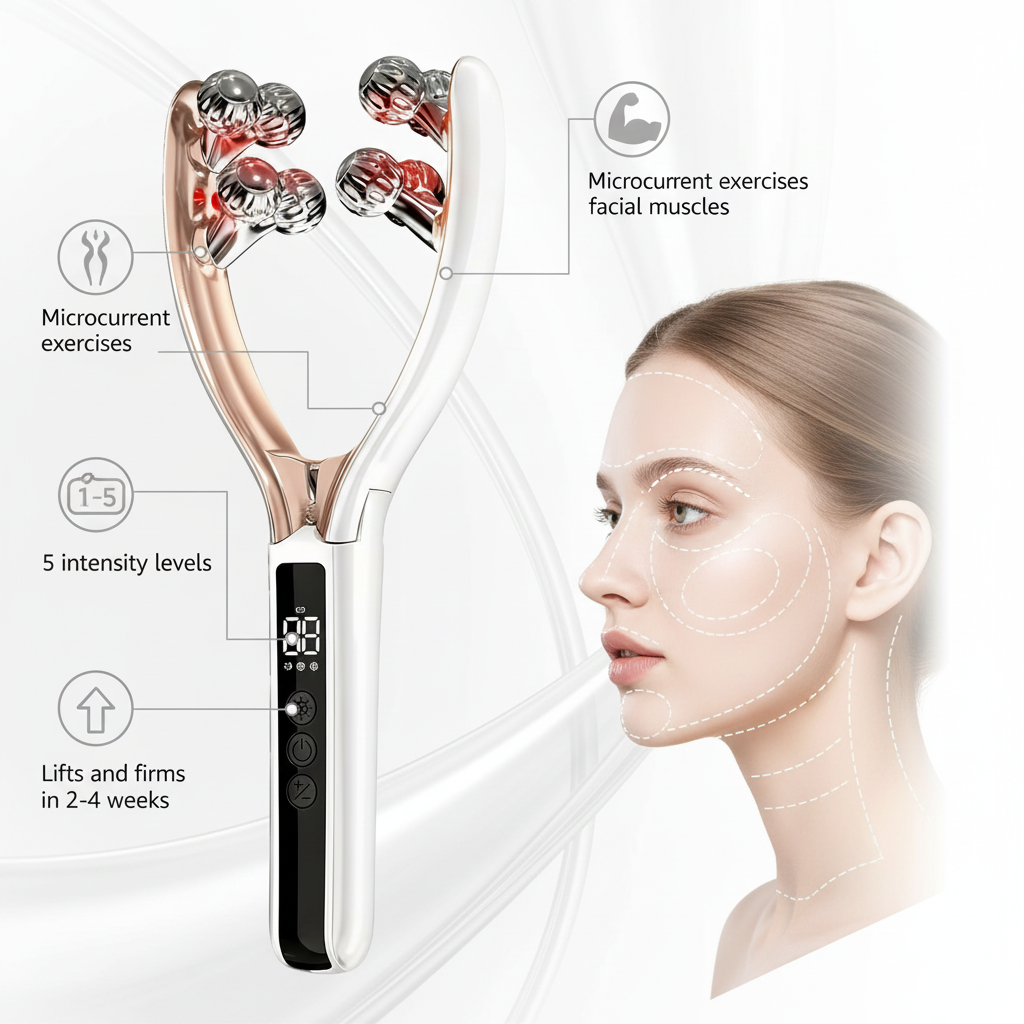 Microcurrent exercises facial muscles

Microcurrent exercises

1-5

5 intensity levels

88

Lifts and firms in 2-4 weeks